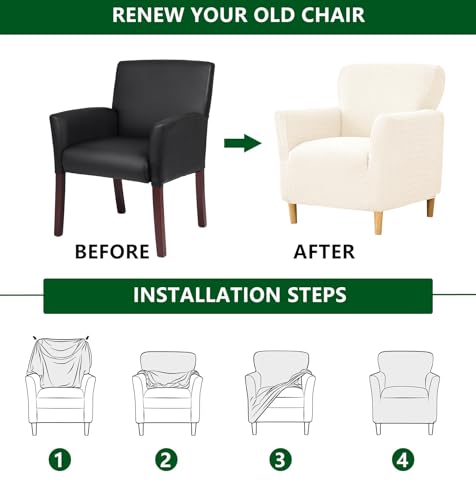 RENEW YOUR OLD CHAIR

BEFORE

AFTER

INSTALLATION STEPS

1

2

3

4