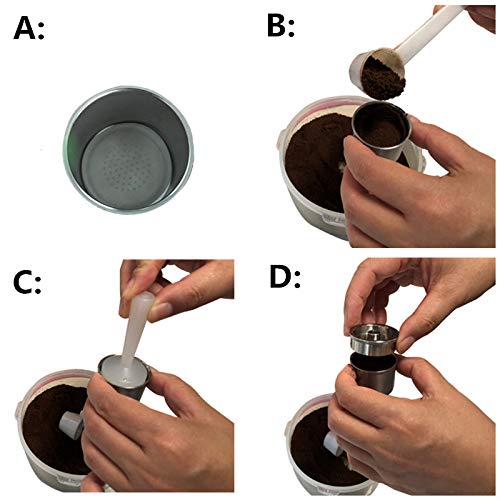 A:

B:

C:

D: