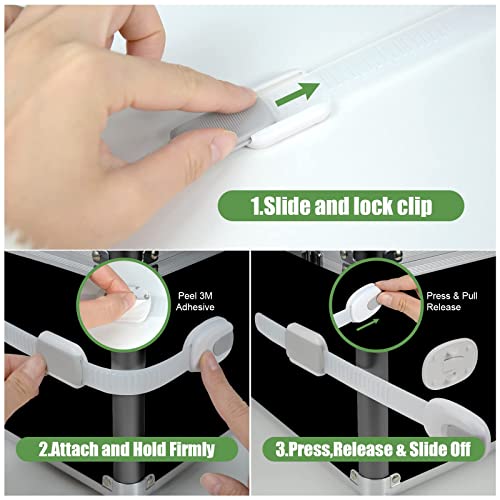 1.Slide and lock clip

Peel 3M Adhesive

2.Attach and Hold Firmly

Press & Pull Release

3.Press,Release & Slide Off