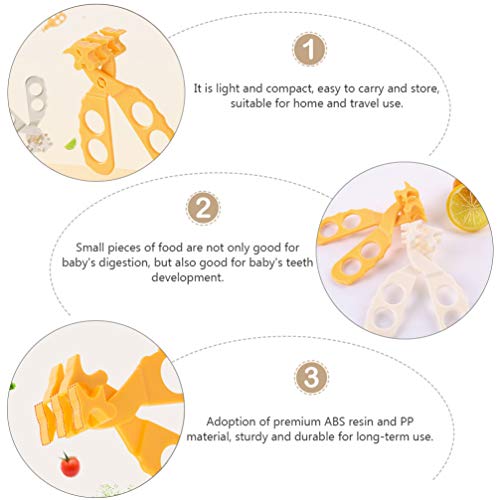 1

It is light and compact, easy to carry and store, suitable for home and travel use.

2

Small pieces of food are not only good for baby's digestion, but also good for baby's teeth development.

3

Adoption of premium ABS resin and PP material, sturdy and durable for long-term use.