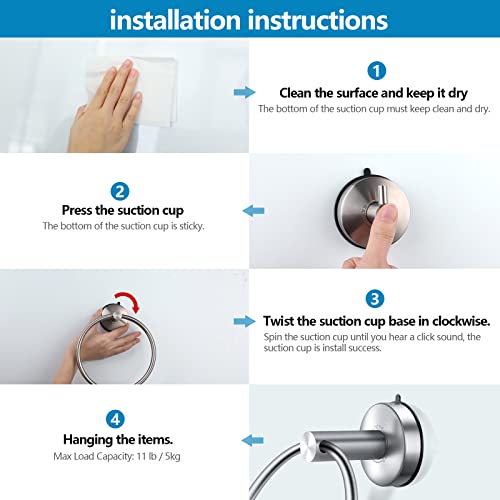 installation instructions

1
Clean the surface and keep it dry
The bottom of the suction cup must keep clean and dry.

2
Press the suction cup
The bottom of the suction cup is sticky.

3
Twist the suction cup base in clockwise.
Spin the suction cup until you hear a click sound, the suction cup is install success.

4
Hanging the items.
Max Load Capacity: 11 lb / 5kg