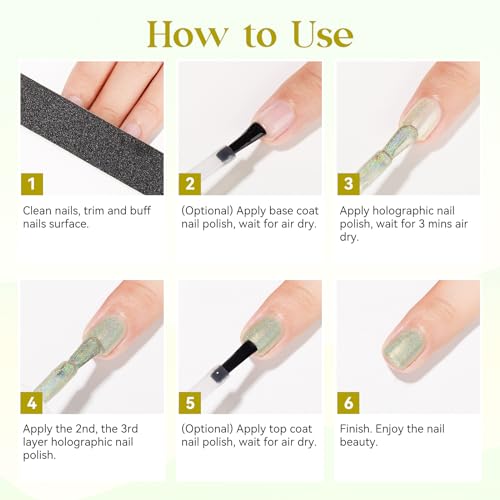 How to Use

1

Clean nails, trim and buff nails surface.

2

(Optional) Apply base coat nail polish, wait for air dry.

3

Apply holographic nail polish, wait for 3 mins air dry.

4

Apply the 2nd, the 3rd layer holographic nail polish.

5

(Optional) Apply top coat nail polish, wait for air dry.

6

Finish. Enjoy the nail beauty.