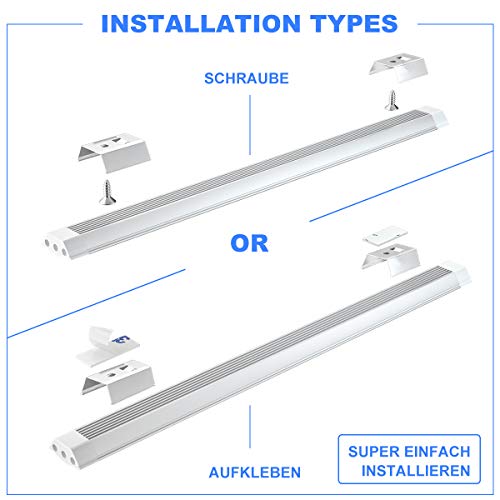 INSTALLATION TYPES

SCHRAUBE

OR

AUFKLEBEN

SUPER EINFACH INSTALLIEREN