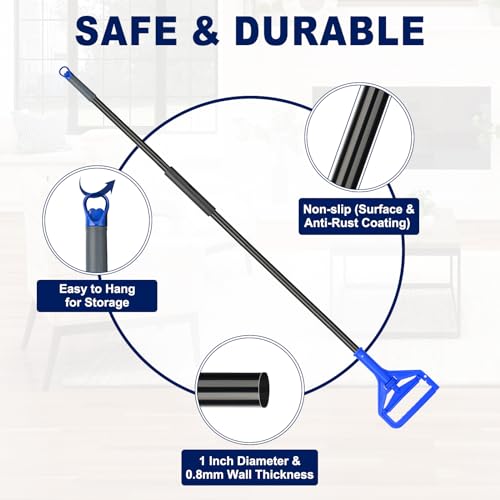 SAFE & DURABLE

Non-slip (Surface & Anti-Rust Coating)

Easy to Hang for Storage

1 Inch Diameter & 0.8mm Wall Thickness