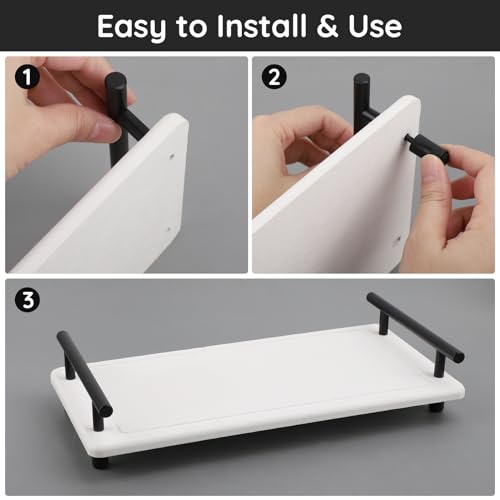 Easy to Install & Use

1

2

3