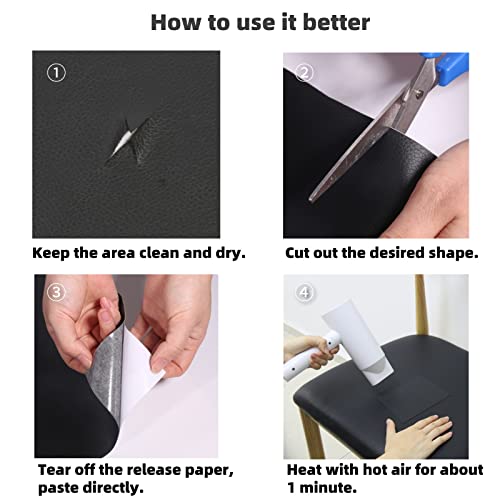 How to use it better

①

Keep the area clean and dry.

②

Cut out the desired shape.

③

Tear off the release paper, paste directly.

④

Heat with hot air for about 1 minute.