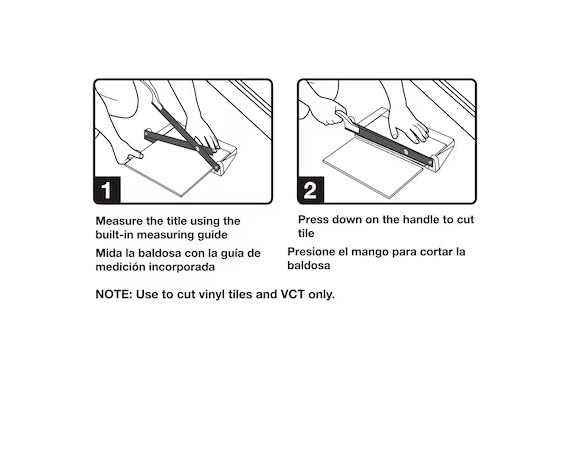 1

Measure the title using the built-in measuring guide

Mida la baldosa con la guía de medición incorporada

2

Press down on the handle to cut tile

Presione el mango para cortar la baldosa

NOTE: Use to cut vinyl tiles and VCT only.