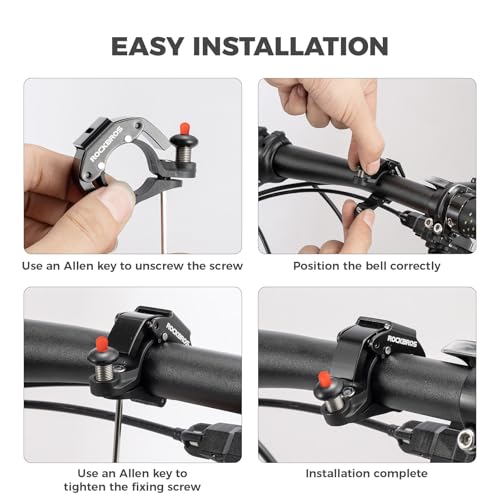 EASY INSTALLATION

ROCKBROS

Use an Allen key to unscrew the screw

Position the bell correctly

ROCKBROS

Use an Allen key to tighten the fixing screw

ROCKBROS

Installation complete