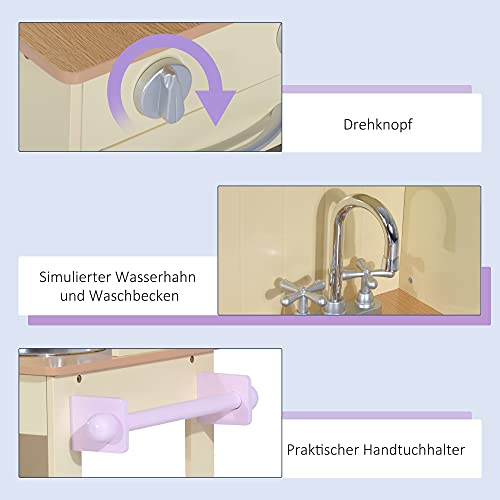 Drehknopf

Simulierter Wasserhahn und Waschbecken

Praktischer Handtuchhalter