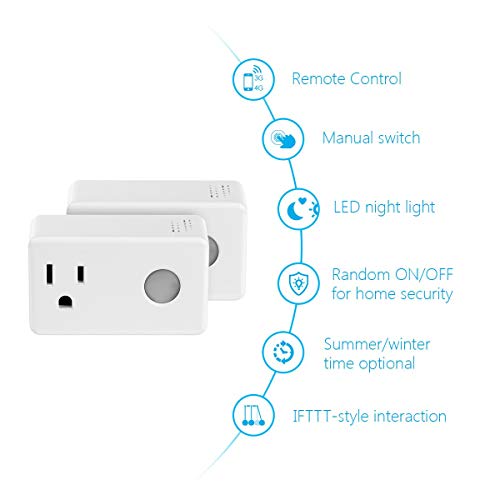 3G
4G
Remote Control

Manual switch

LED night light

Random ON/OFF for home security

Summer/winter time optional

IFTTT-style interaction