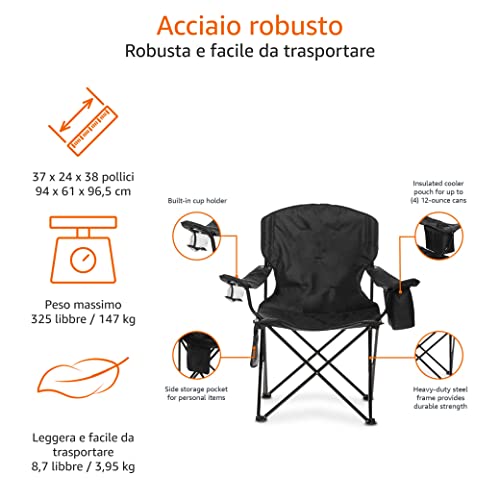 Acciaio robusto
Robusta e facile da trasportare

37 x 24 x 38 pollici
94 x 61 x 96,5 cm

Peso massimo
325 libbre / 147 kg

Leggera e facile da trasportare
8,7 libbre / 3,95 kg

Built-in cup holder

Insulated cooler pouch for up to (4) 12-ounce cans

Side storage pocket for personal items

Heavy-duty steel frame provides durable strength