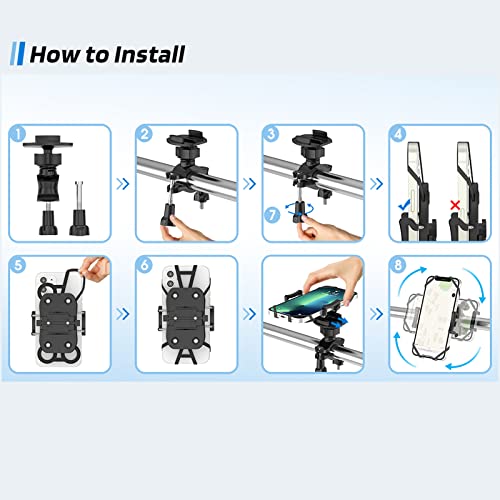 How to Install

1

2

3

7

4

5

6

8