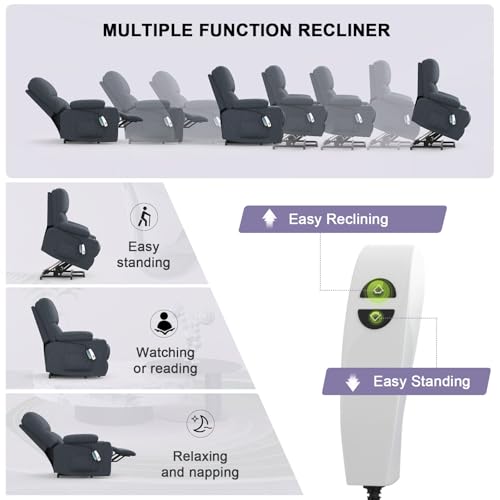 MULTIPLE FUNCTION RECLINER

Easy standing

Watching or reading

Relaxing and napping

Easy Reclining

Easy Standing