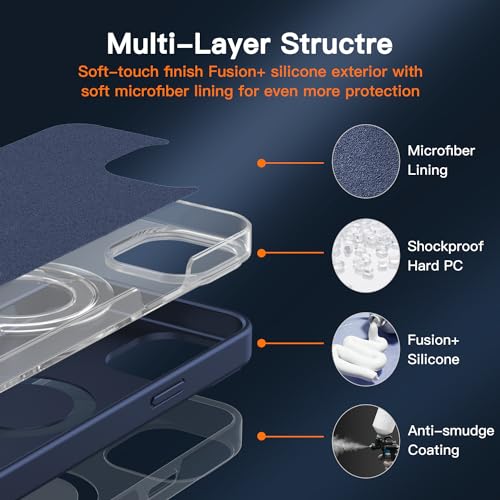 Multi-Layer Structre

Soft-touch finish Fusion+ silicone exterior with soft microfiber lining for even more protection

Microfiber Lining

Shockproof Hard PC

Fusion+ Silicone

Anti-smudge Coating