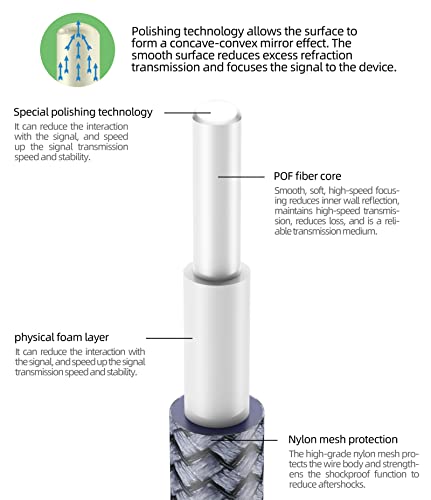 Polishing technology allows the surface to form a concave-convex mirror effect. The smooth surface reduces excess refraction transmission and focuses the signal to the device.

Special polishing technology
It can reduce the interaction with the signal, and speed up the signal transmission speed and stability.

POF fiber core
Smooth, soft, high-speed focusing reduces inner wall reflection, maintains high-speed transmission, reduces loss, and is a reliable transmission medium.

physical foam layer
It can reduce the interaction with the signal, and speed up the signal transmission speed and stability.

Nylon mesh protection
The high-grade nylon mesh protects the wire body and strengthens the shockproof function to reduce aftershocks.