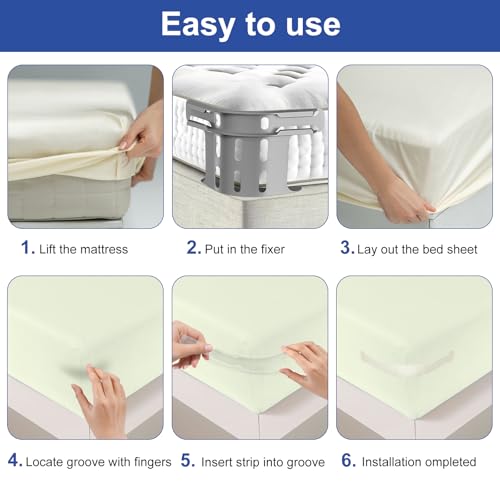 Easy to use

1. Lift the mattress

2. Put in the fixer

3. Lay out the bed sheet

4. Locate groove with fingers

5. Insert strip into groove

6. Installation ompleted