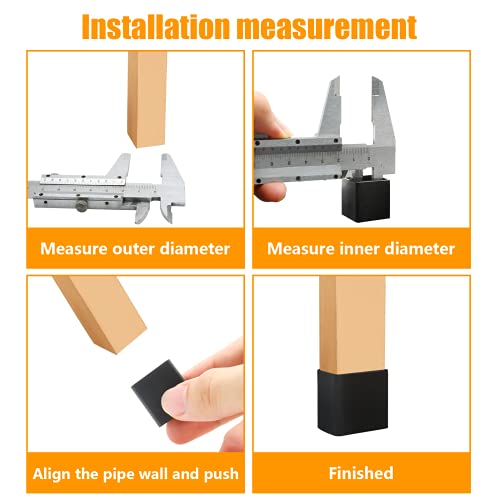 Installation measurement

Measure outer diameter

Measure inner diameter

Align the pipe wall and push

Finished