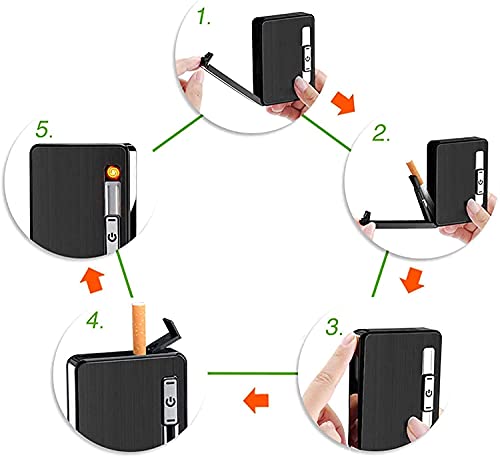 1.

2.

3.

4.

5.