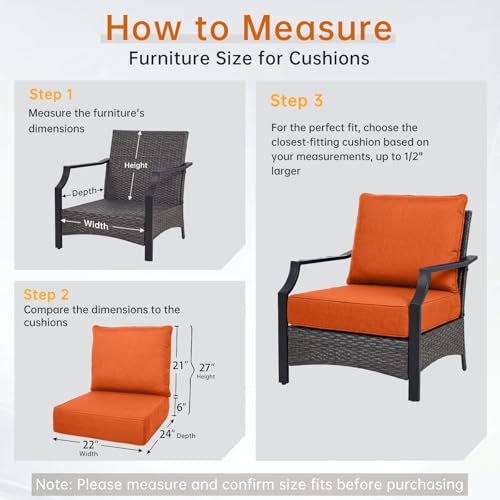 How to Measure

Furniture Size for Cushions

Step 1

Measure the furniture's dimensions

Height

Depth

Width

Step 2

Compare the dimensions to the cushions

21"

27"
Height

6"

24" Depth

22"
Width

Step 3

For the perfect fit, choose the closest-fitting cushion based on your measurements, up to 1/2" larger

Note: Please measure and confirm size fits before purchasing