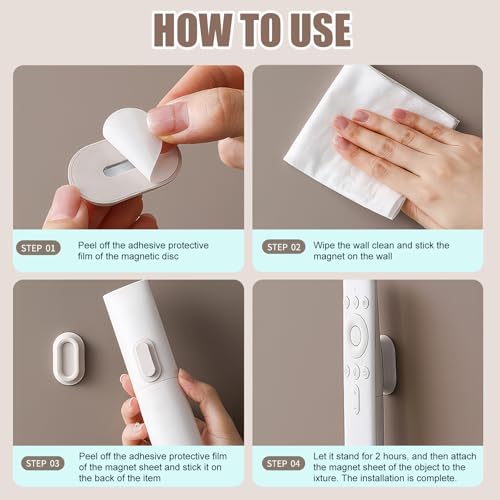 HOW TO USE

STEP 01

Peel off the adhesive protective film of the magnetic disc

STEP 02

Wipe the wall clean and stick the magnet on the wall

STEP 03

Peel off the adhesive protective film of the magnet sheet and stick it on the back of the item

STEP 04

Let it stand for 2 hours, and then attach the magnet sheet of the object to the ixture. The installation is complete.