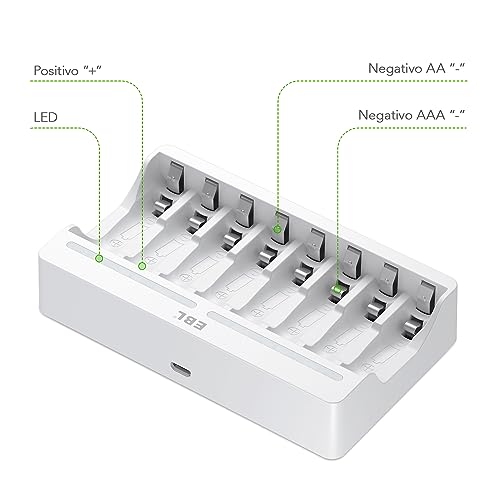 Positivo "+"

LED

Negativo AA "-"

Negativo AAA "-"

EBL