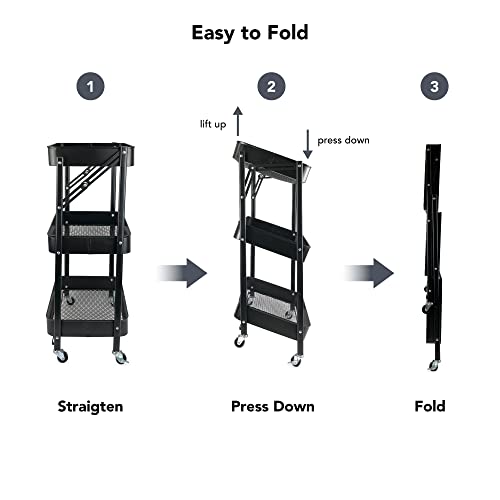 Easy to Fold

1

2

3

lift up

press down

Straigten

Press Down

Fold