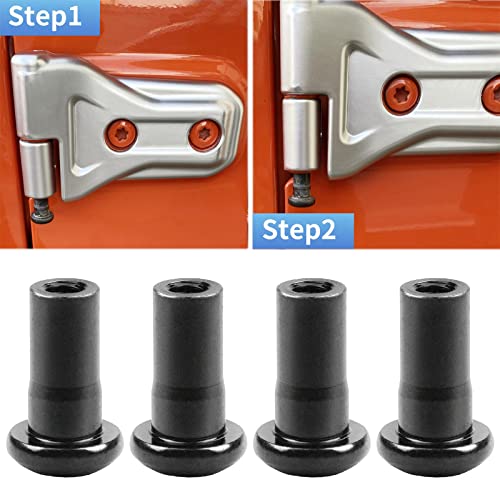 Step1

Step2