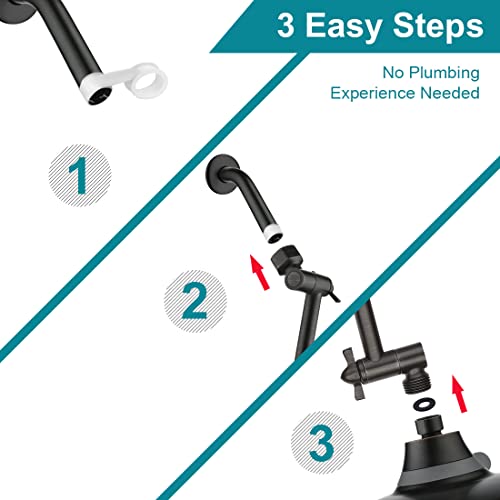 3 Easy Steps

No Plumbing
Experience Needed

1

2

3