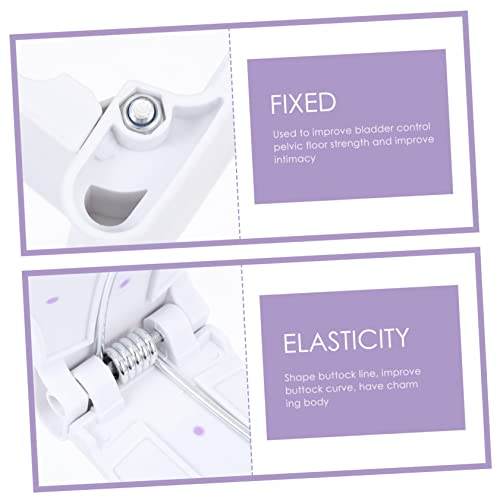 FIXED

Used to improve bladder control pelvic floor strength and improve intimacy

ELASTICITY

Shape buttock line, improve buttock curve, have charm ing body