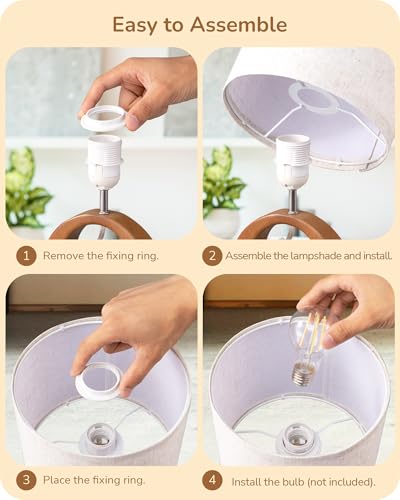 Easy to Assemble

1 Remove the fixing ring.

2 Assemble the lampshade and install.

3 Place the fixing ring.

4 Install the bulb (not included).