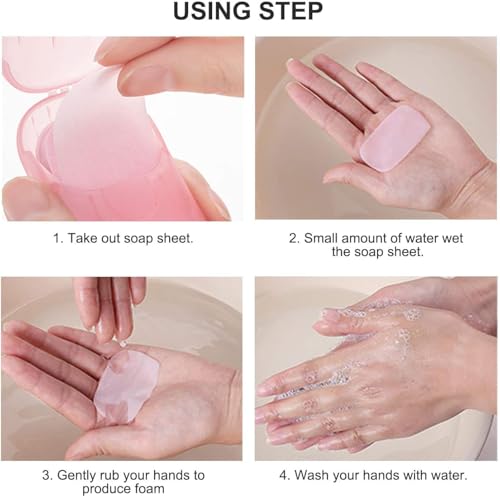 USING STEP

1. Take out soap sheet.

2. Small amount of water wet the soap sheet.

3. Gently rub your hands to produce foam

4. Wash your hands with water.