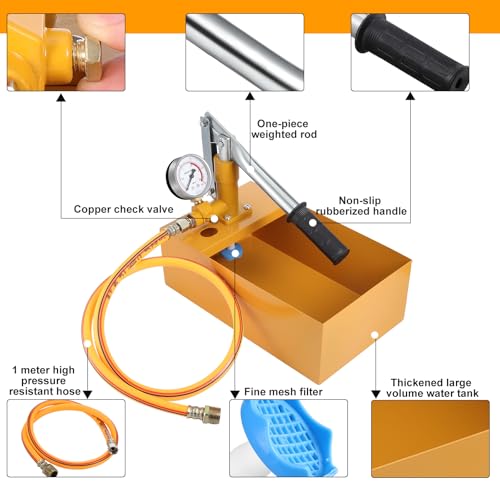 One-piece weighted rod

Copper check valve

Non-slip rubberized handle

1 meter high pressure resistant hose

Fine mesh filter

Thickened large volume water tank