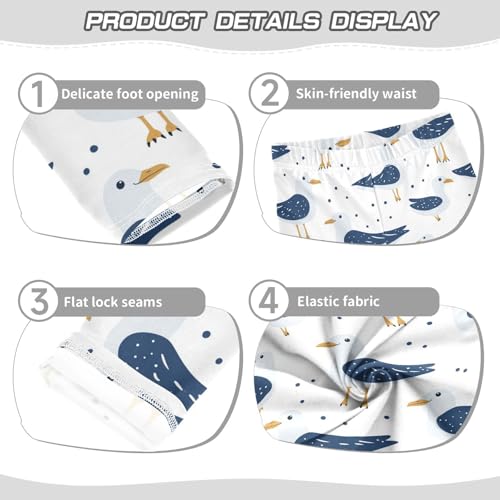 PRODUCT DETAILS DISPLAY

1 Delicate foot opening

2 Skin-friendly waist

3 Flat lock seams

4 Elastic fabric