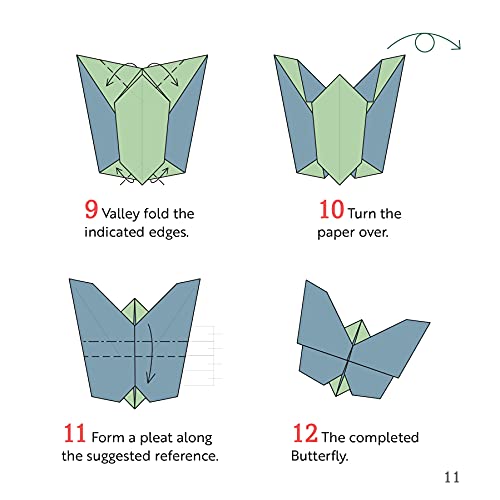 9 Valley fold the indicated edges.

10 Turn the paper over.

11 Form a pleat along the suggested reference.

12 The completed Butterfly.

11