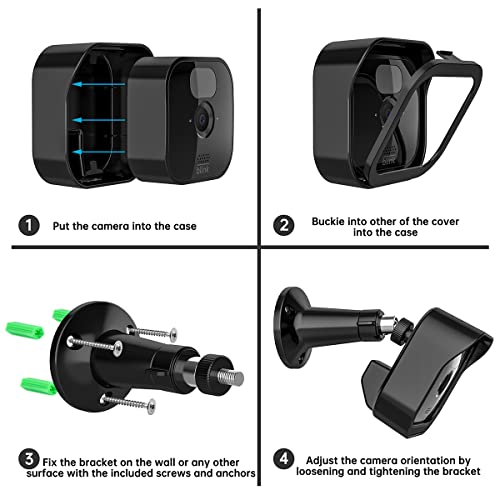 blink

blink

1 Put the camera into the case

2 Buckie into other of the cover into the case

3 Fix the bracket on the wall or any other surface with the included screws and anchors

4 Adjust the camera orientation by loosening and tightening the bracket