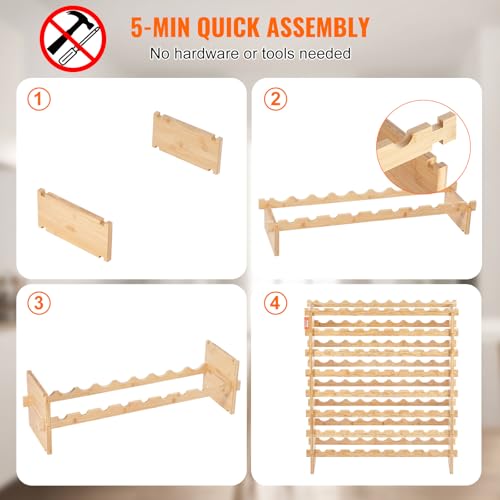 5-MIN QUICK ASSEMBLY
No hardware or tools needed

1

2

3

4