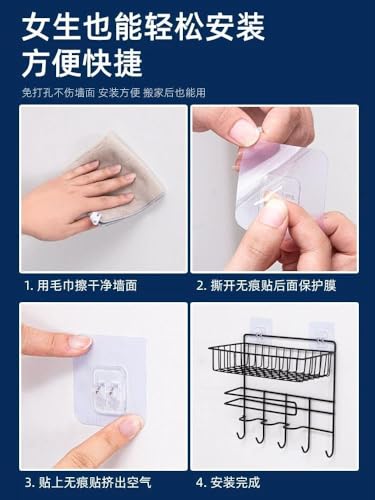 女生也能轻松安装
方便快捷

免打孔不伤墙面 安装方便 搬家后也能用

1. 用毛巾擦干净墙面

2. 撕开无痕贴后面保护膜

3. 贴上无痕贴挤出空气

4. 安装完成