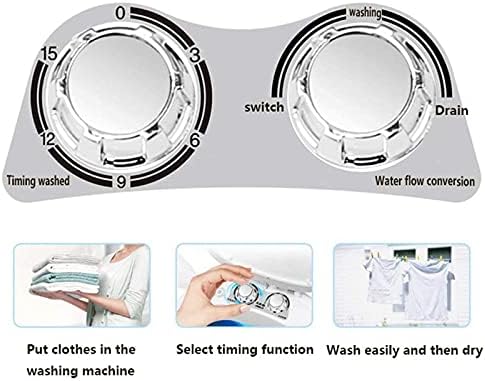 0
3
6
9
12
15
Timing washed

washing
switch
Drain
Water flow conversion

Put clothes in the washing machine

Select timing function

Wash easily and then dry