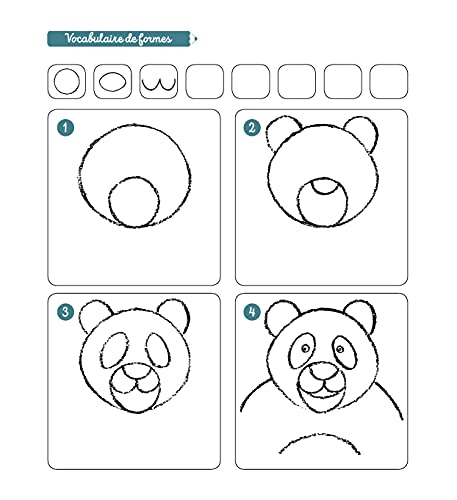 Vocabulaire de formes

1

2

3

4