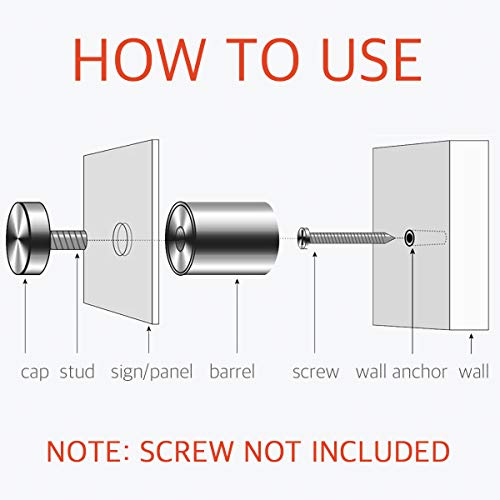 HOW TO USE

cap stud sign/panel barrel screw wall anchor wall

NOTE: SCREW NOT INCLUDED