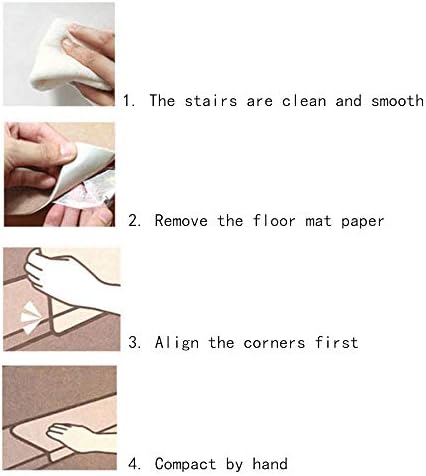 1. The stairs are clean and smooth

2. Remove the floor mat paper

3. Align the corners first

4. Compact by hand