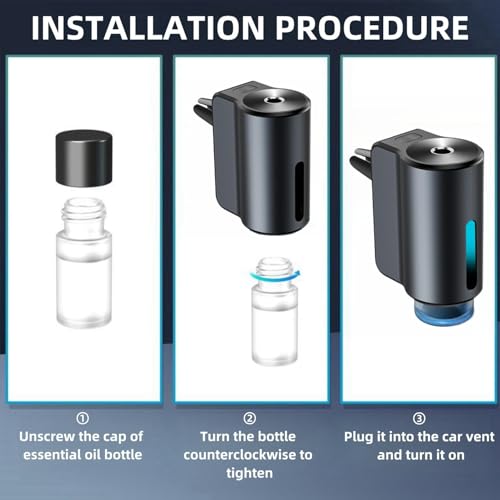 INSTALLATION PROCEDURE

①
Unscrew the cap of essential oil bottle

②
Turn the bottle counterclockwise to tighten

③
Plug it into the car vent and turn it on