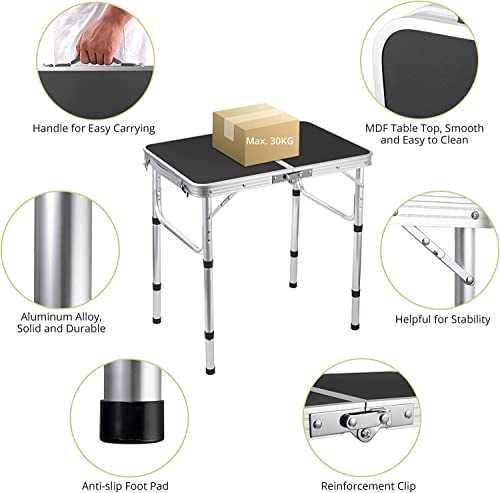 Handle for Easy Carrying

Max. 30KG

MDF Table Top, Smooth and Easy to Clean

Aluminum Alloy, Solid and Durable

Helpful for Stability

Anti-slip Foot Pad

Reinforcement Clip