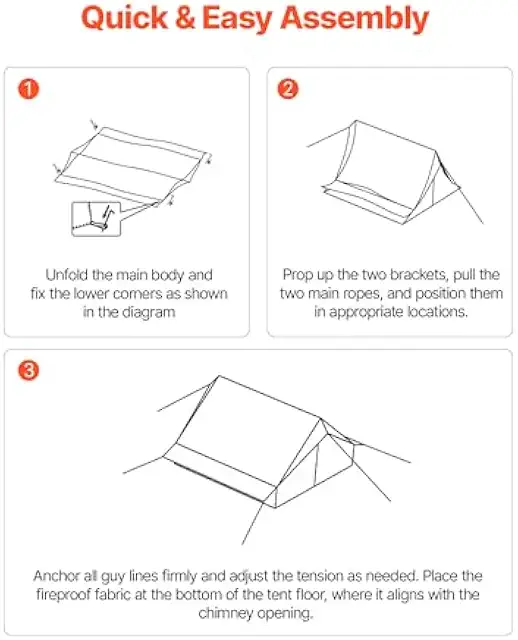 Quick & Easy Assembly

1

Unfold the main body and fix the lower corners as shown in the diagram

2

Prop up the two brackets, pull the two main ropes, and position them in appropriate locations.

3

Anchor all guy lines firmly and adjust the tension as needed. Place the fireproof fabric at the bottom of the tent floor, where it aligns with the chimney opening.