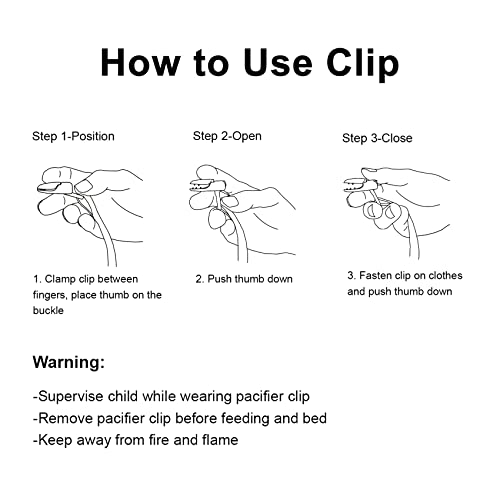 How to Use Clip

Step 1-Position

1. Clamp clip between fingers, place thumb on the buckle

Step 2-Open

2. Push thumb down

Step 3-Close

3. Fasten clip on clothes and push thumb down

Warning:

-Supervise child while wearing pacifier clip
-Remove pacifier clip before feeding and bed
-Keep away from fire and flame