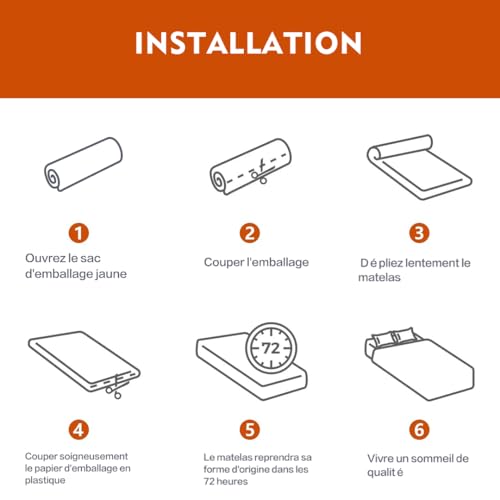 INSTALLATION

1
Ouvrez le sac d'emballage jaune

2
Couper l'emballage

3
D é pliez lentement le matelas

4
Couper soigneusement le papier d'emballage en plastique

72

5
Le matelas reprendra sa forme d'origine dans les 72 heures

6
Vivre un sommeil de qualit é