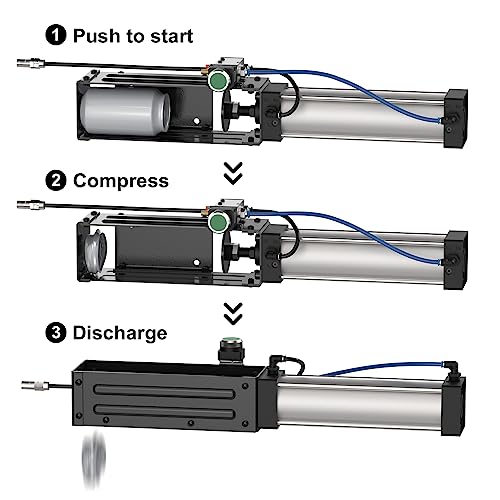 1 Push to start

2 Compress

3 Discharge