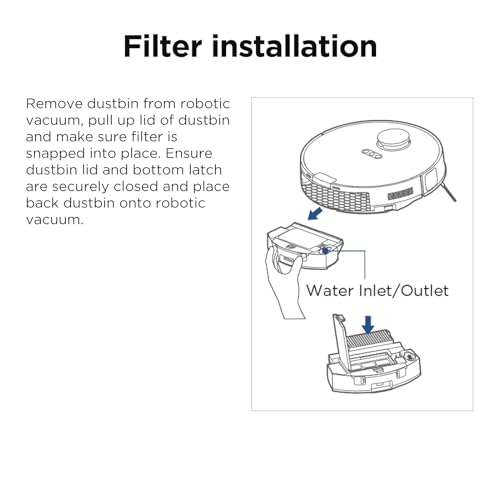 Filter installation

Remove dustbin from robotic vacuum, pull up lid of dustbin and make sure filter is snapped into place. Ensure dustbin lid and bottom latch are securely closed and place back dustbin onto robotic vacuum.

Water Inlet/Outlet