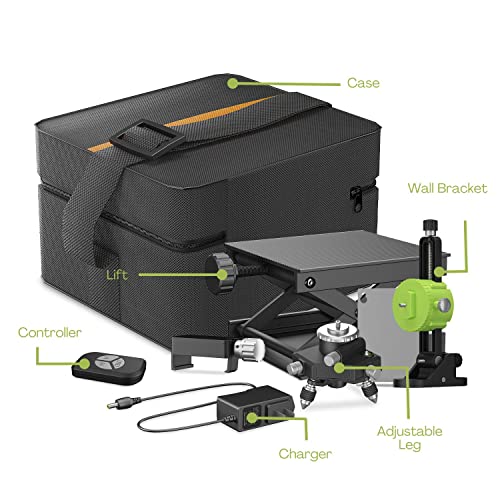 Case

Wall Bracket

Lift

Controller

Adjustable Leg

Charger