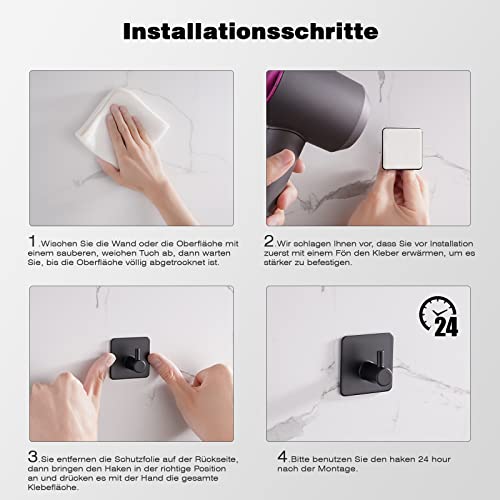 Installationsschritte

1.Wischen Sie die Wand oder die Oberfläche mit einem sauberen, weichen Tuch ab, dann warten Sie, bis die Oberfläche völlig abgetrocknet ist.

2.Wir schlagen Ihnen vor, dass Sie vor Installation zuerst mit einem Fön den Kleber erwärmen, um es stärker zu befestigen.

24

3.Sie entfernen die Schutzfolie auf der Rückseite, dann bringen den Haken in der richtige Position an und drücken es mit der Hand die gesamte Klebefläche.

4.Bitte benutzen Sie den haken 24 hour nach der Montage.